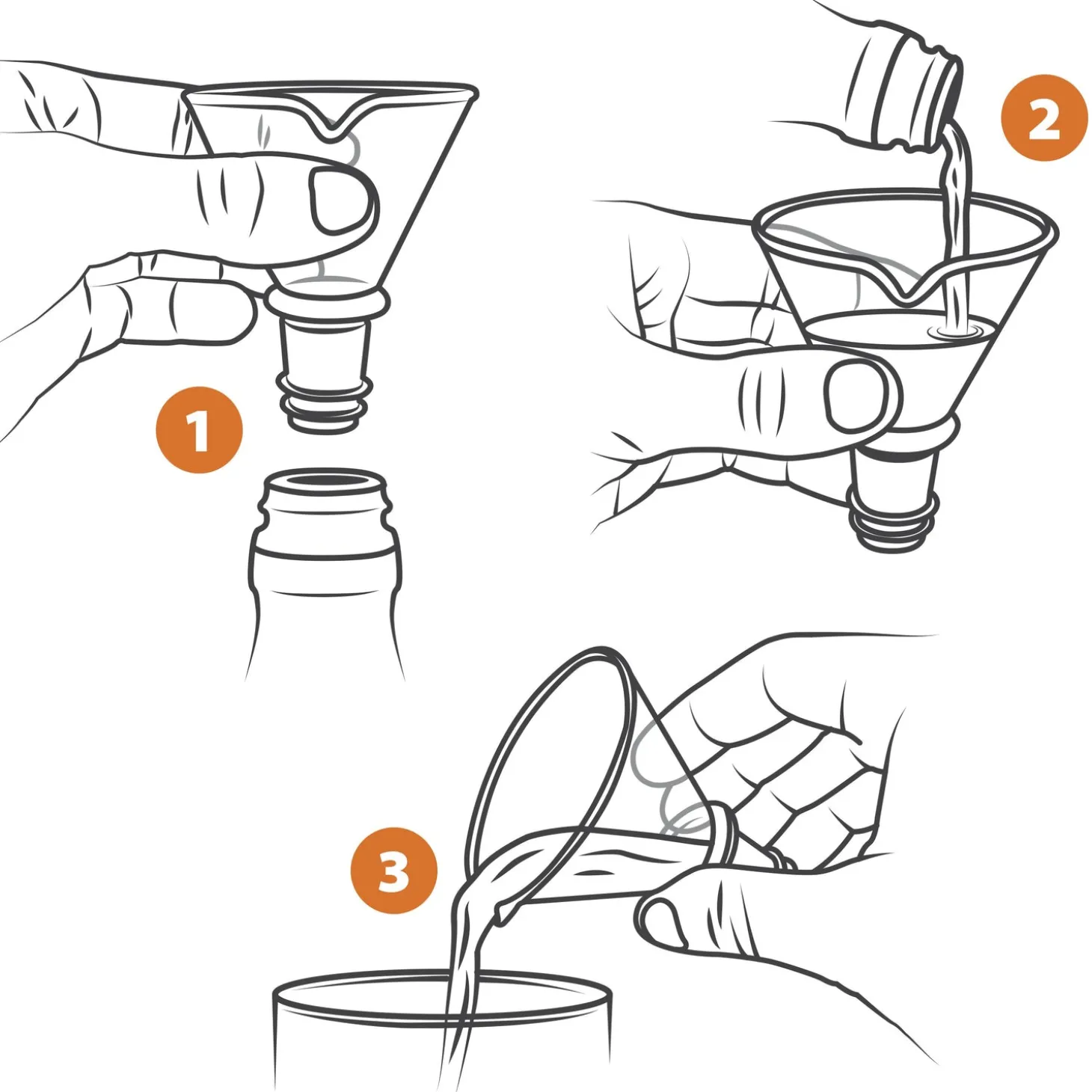 1

2

3